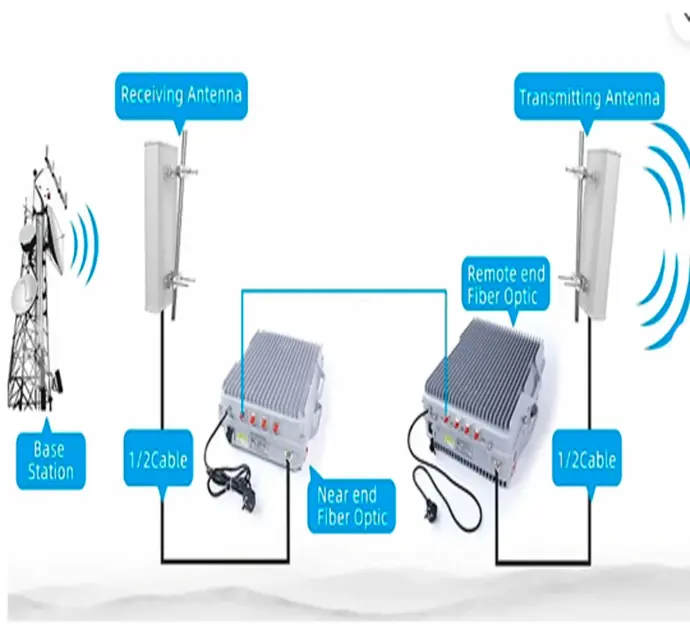 Receiving Antenna

Transmitting Antenna

Remote end Fiber Optic

Base Station

1/2Cable

Near end Fiber Optic

1/2Cable